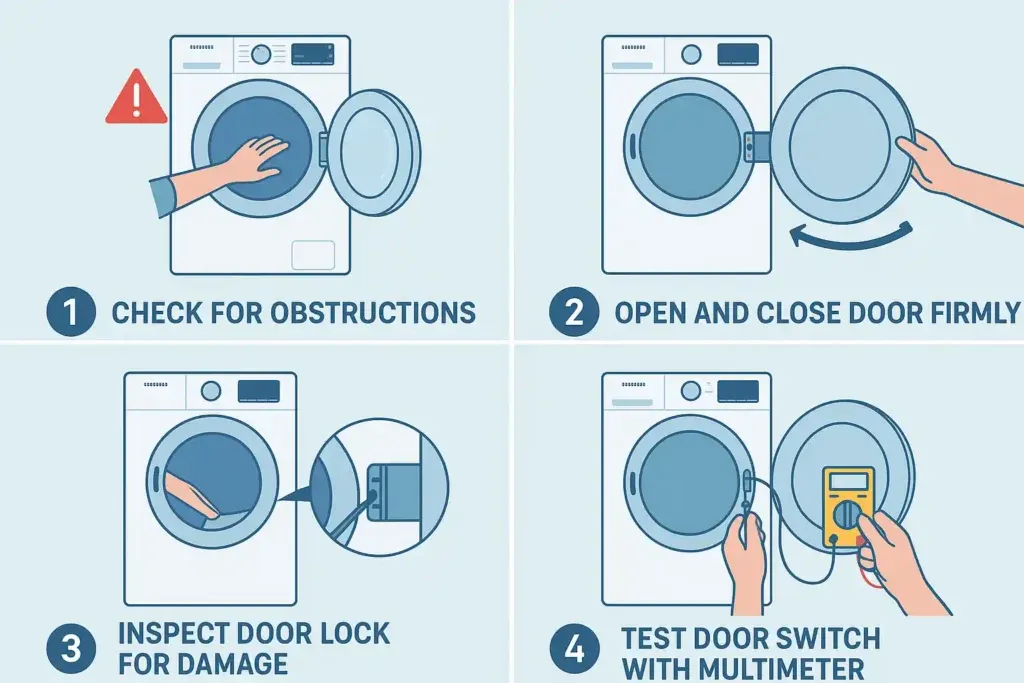 1 CHECK FOR OBSTRUCTIONS

2 OPEN AND CLOSE DOOR FIRMLY

3 INSPECT DOOR LOCK FOR DAMAGE

4 TEST DOOR SWITCH WITH MULTIMETER